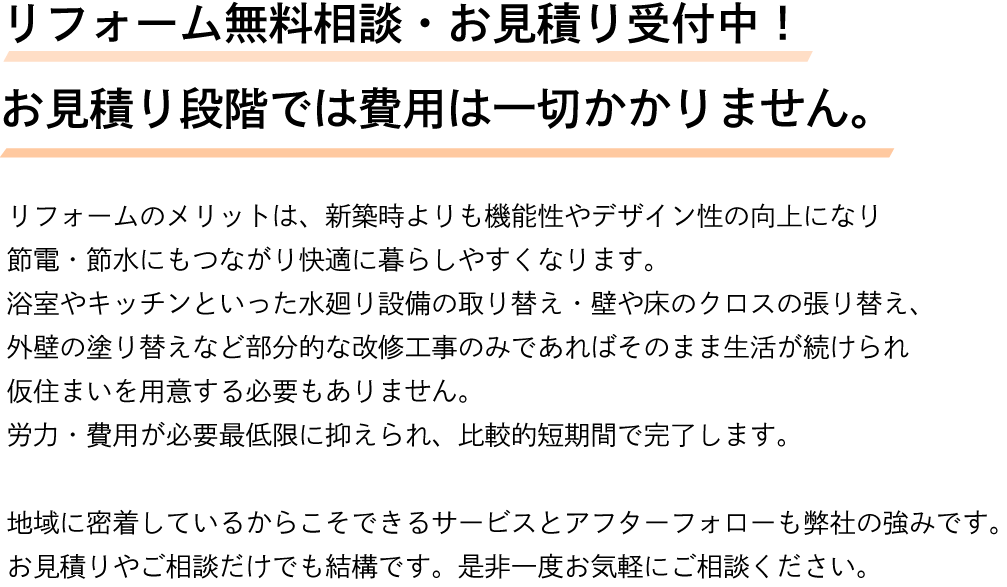 リフォーム無料相談・お見積り受付中！

お見積り段階では費用は一切かかりません。

リフォームのメリットは、新築時よりも機能性やデザイン性の向上になり節電・節水にもつながり快適に暮らしやすくなります。浴室やキッチンといった水廻り設備の取り替え・壁や床のクロスの張り替え、外壁の塗り替えなど部分的な改修工事のみであればそのまま生活が続けられ仮住まいを用意する必要もありません。労力・費用が必要最低限に抑えられ、比較的短期間で完了します。

地域に密着しているからこそできるサービスとアフターフォローも弊社の強みです。お見積りやご相談だけでも結構です。是非一度お気軽にご相談ください。